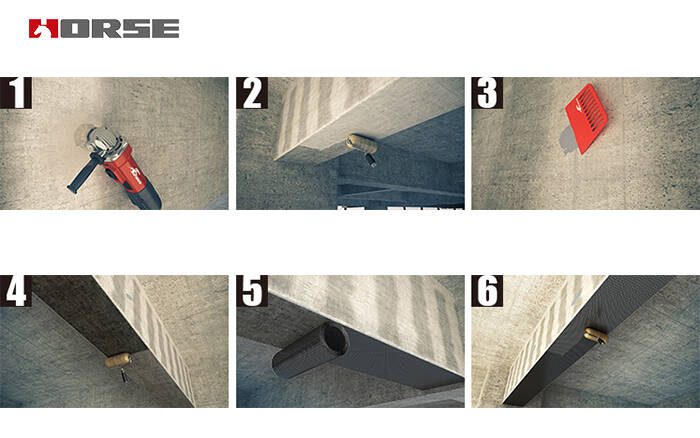 HORSE

1

2

3

4

5

6